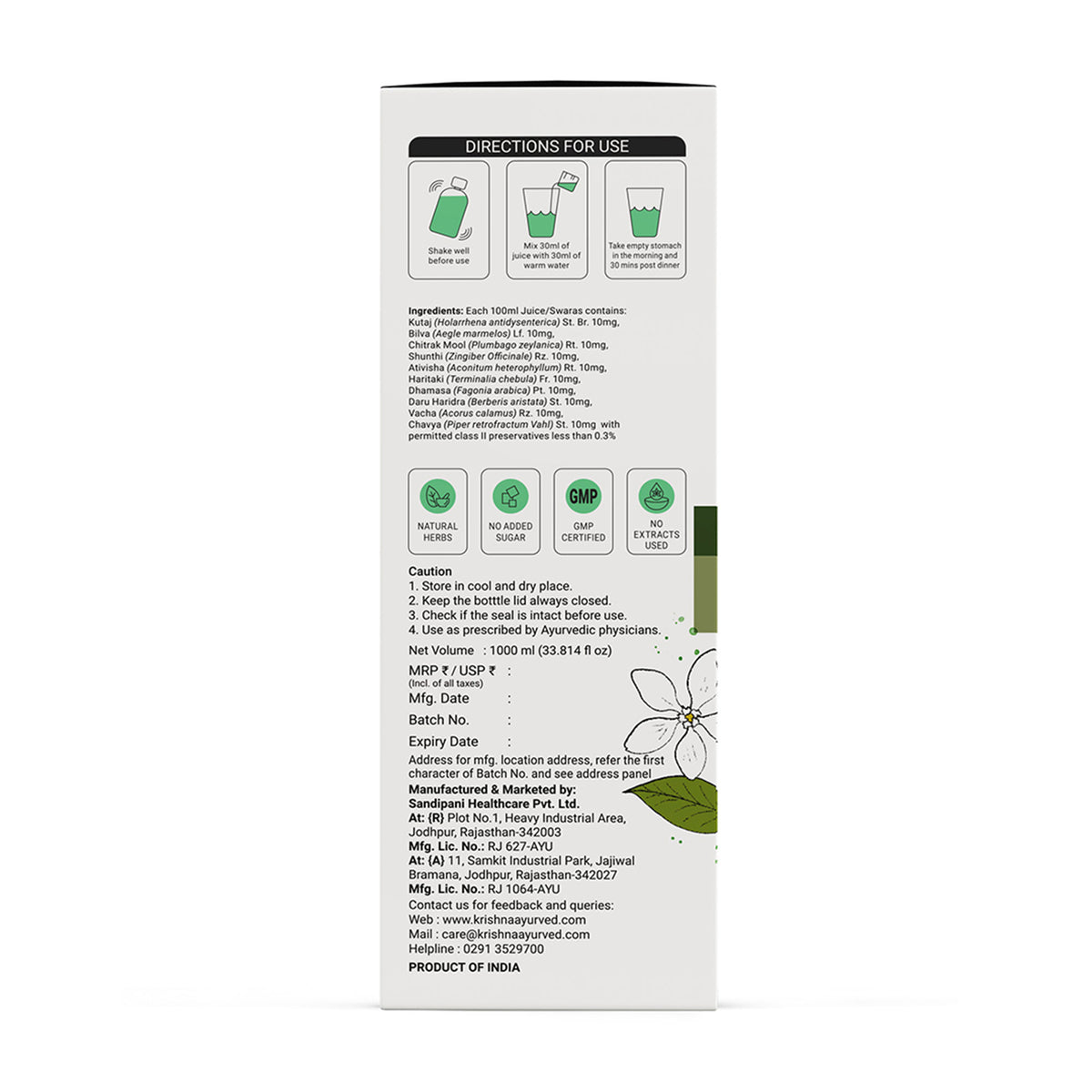 DIRECTIONS FOR USE

Shake well before use

Mix 30ml of juice with 30ml of warm water

Take empty stomach in the morning and 30 mins post dinner

Ingredients: Each 100ml Juice/Swaras contains:
Kutaj (Holarrhena antidysenterica) St. Br. 10mg,
Bilva (Aegle marmelos) Lf. 10mg,
Chitrak Mool (Plumbago zeylanica) Rt. 10mg,
Shunthi (Zingiber Officinale) Rz. 10mg,
Ativisha (Aconitum heterophyllum) Rt. 10mg,
Haritaki (Terminalia chebula) Fr. 10mg,
Dhamasa (Fagonia arabica) Pt. 10mg,
Daru Haridra (Berberis aristata) St. 10mg,
Vacha (Acorus calamus) Rz. 10mg,
Chavya (Piper retrofractum Vahl) St. 10mg with permitted class II preservatives less than 0.3%

NATURAL HERBS

NO ADDED SUGAR

GMP

GMP CERTIFIED

NO EXTRACTS USED

Caution
1. Store in cool and dry place.
2. Keep the botttle lid always closed.
3. Check if the seal is intact before use.
4. Use as prescribed by Ayurvedic physicians.

Net Volume : 1000 ml (33.814 fl oz)

MRP ₹ / USP ₹ :
(Incl. of all taxes)
Mfg. Date :
Batch No. :
Expiry Date :

Address for mfg. location address, refer the first character of Batch No. and see address panel
Manufactured & Marketed by:
Sandipani Healthcare Pvt. Ltd.
At: {R} Plot No.1, Heavy Industrial Area, Jodhpur, Rajasthan-342003
Mfg. Lic. No.: RJ 627-AYU
At: {A} 11, Samkit Industrial Park, Jajiwal Bramana, Jodhpur, Rajasthan-342027
Mfg. Lic. No.: RJ 1064-AYU
Contact us for feedback and queries:
Web : www.krishnaayurved.com
Mail : care@krishnaayurved.com
Helpline : 0291 3529700

PRODUCT OF INDIA